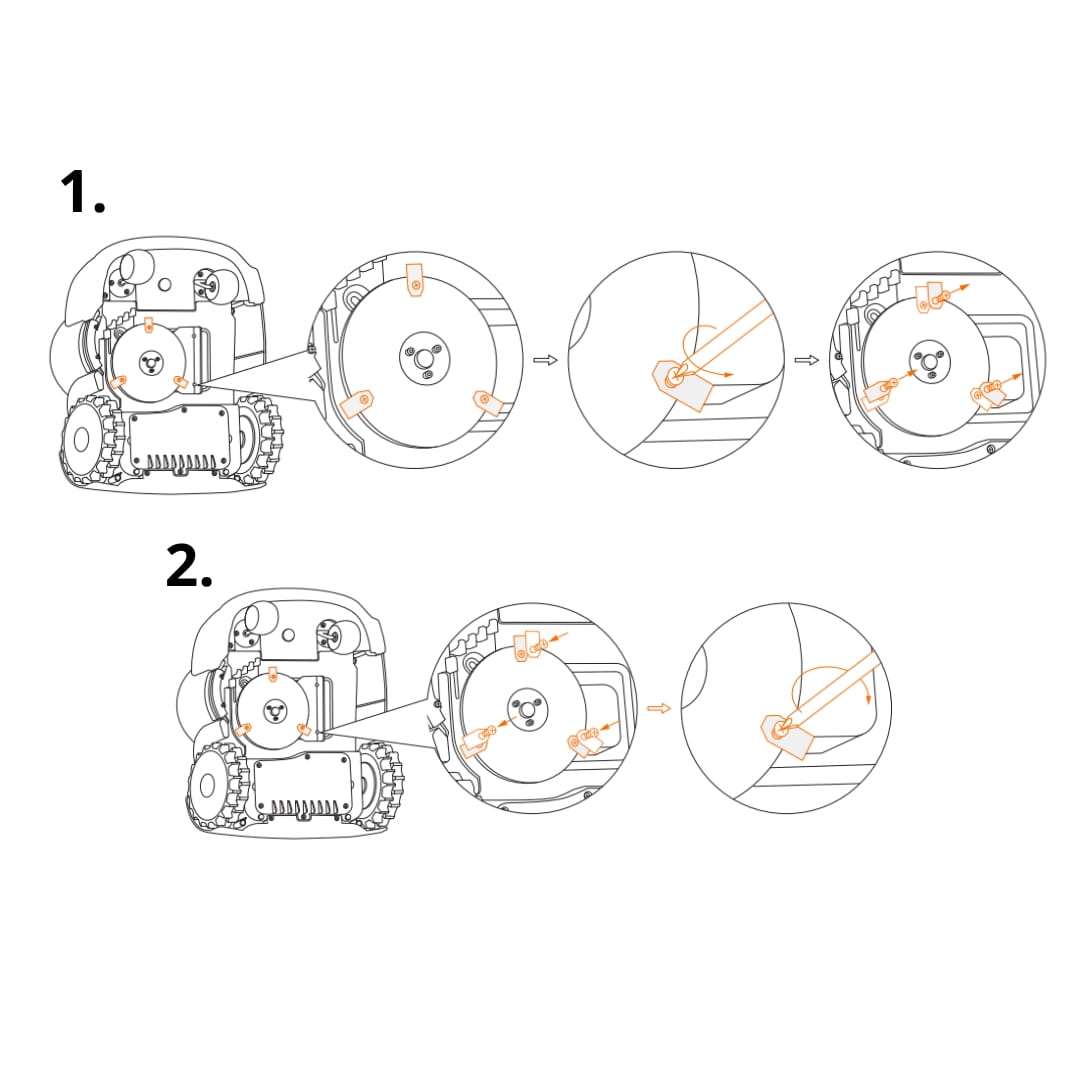 1.

2.